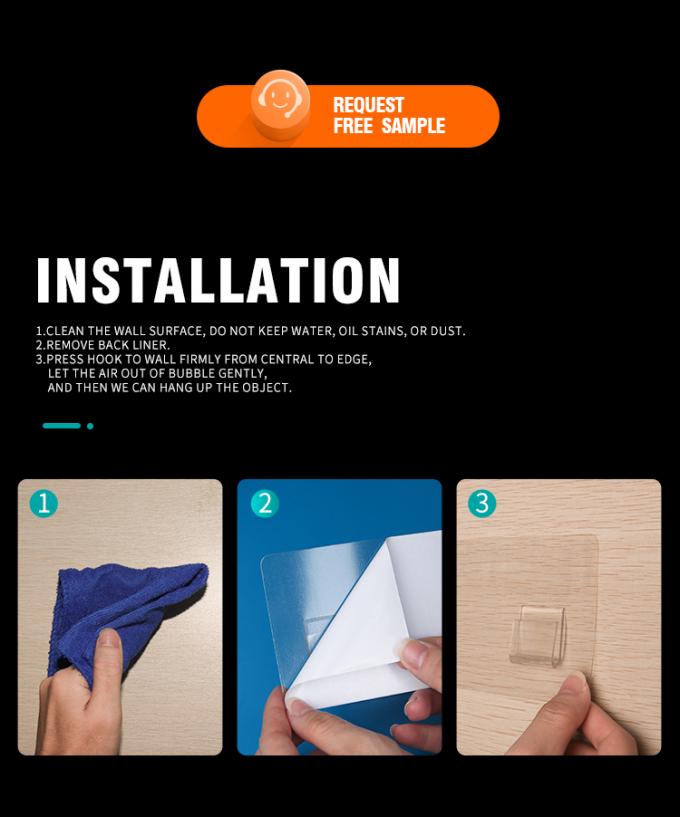 REQUEST
FREE SAMPLE

INSTALLATION

1.CLEAN THE WALL SURFACE, DO NOT KEEP WATER, OIL STAINS, OR DUST.
2.REMOVE BACK LINER.
3.PRESS HOOK TO WALL FIRMLY FROM CENTRAL TO EDGE, LET THE AIR OUT OF BUBBLE GENTLY, AND THEN WE CAN HANG UP THE OBJECT.

1

2

3