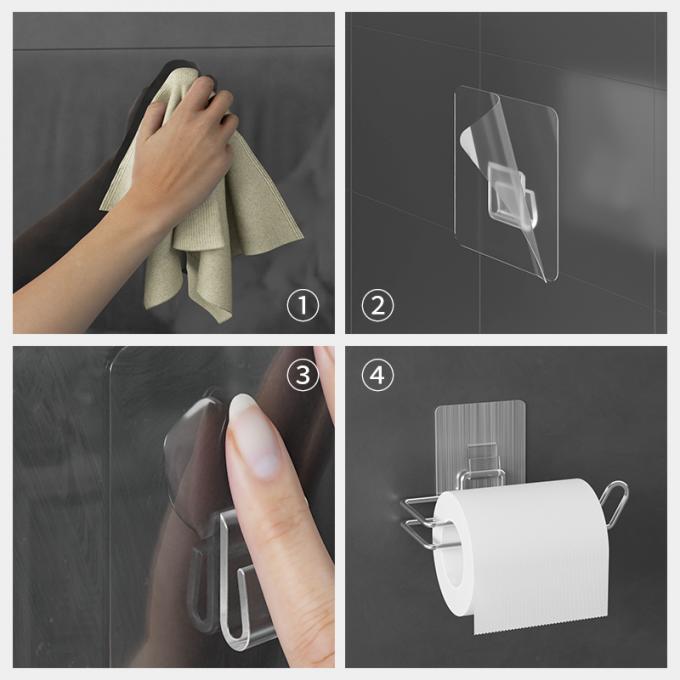 ①
②
③
④